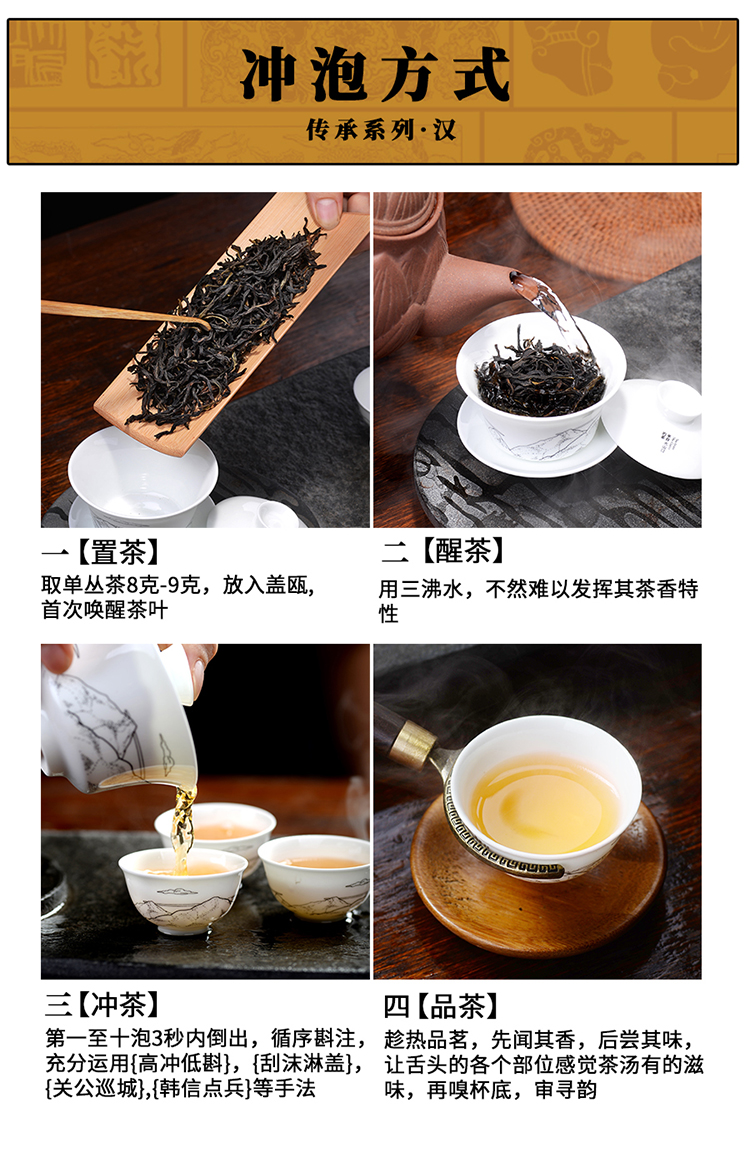 冲泡方式

传承系列·汉

一【置茶】

取单丛茶8克-9克，放入盖瓯，首次唤醒茶叶

二【醒茶】

用三沸水，不然难以发挥其茶香特性

三【冲茶】

第一至十泡3秒内倒出，循序斟注，充分运用{高冲低斟}，{刮沫淋盖}，{关公巡城},{韩信点兵}等手法

四【品茶】

趁热品茗，先闻其香，后尝其味，让舌头的各个部位感觉茶汤有的滋味，再嗅杯底，审寻韵